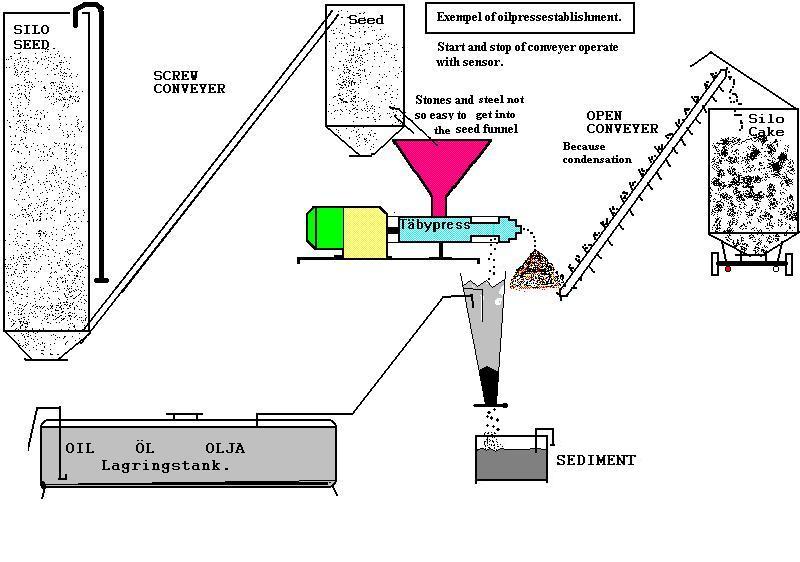 SILO SEED

SCREW CONVEYER

Seed

Exempel of oilpressestablishment.

Start and stop of conveyer operate with sensor.

Stones and steel not so easy to get into the seed funnel

OPEN CONVEYER

Because condensation

Silo Cake

Täbypress

OIL ÖL OLJA
Lagringstank.

SEDIMENT